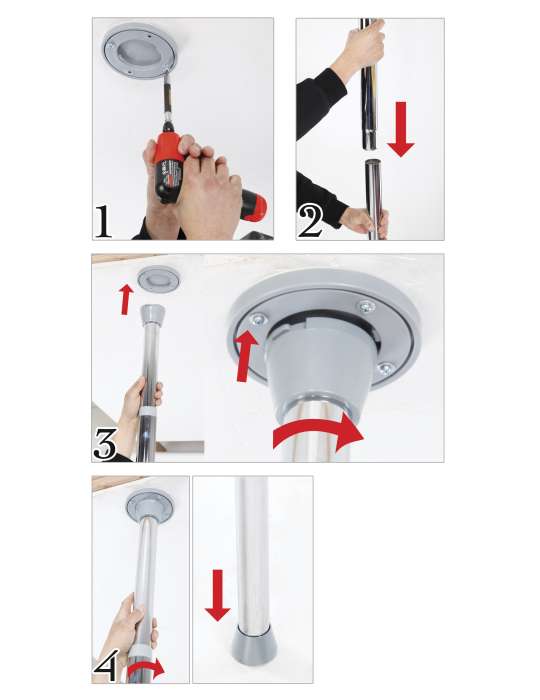 1

2

3

4