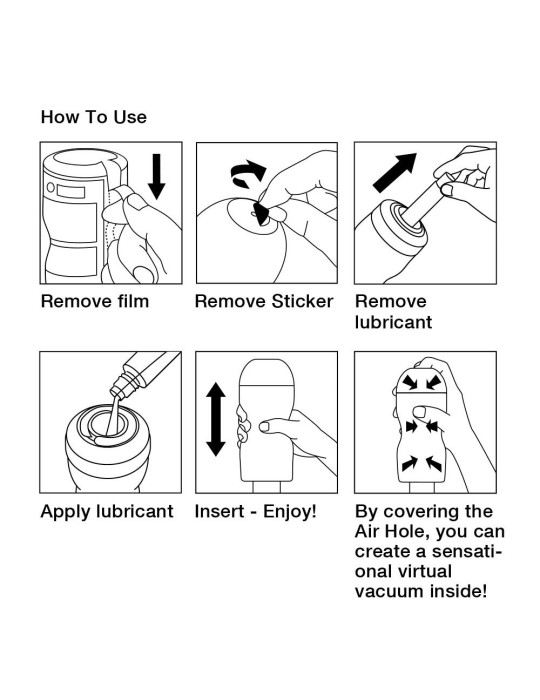 How To Use

Remove film

Remove Sticker

Remove lubricant

Apply lubricant

Insert - Enjoy!

By covering the Air Hole, you can create a sensational virtual vacuum inside!