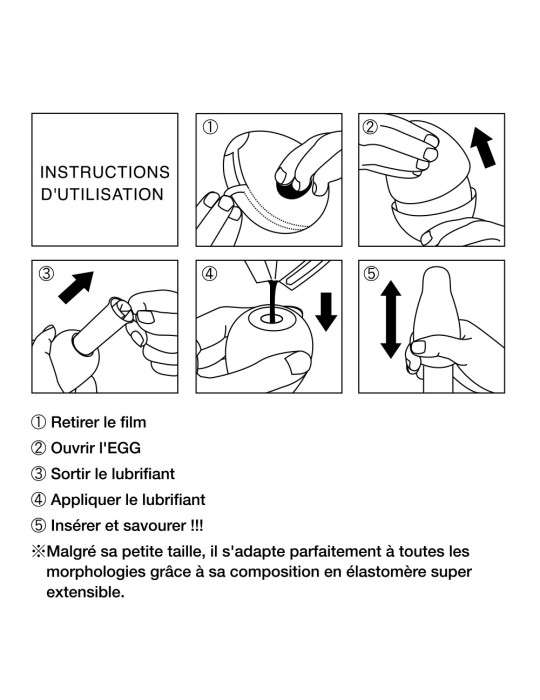 INSTRUCTIONS D'UTILISATION

①

②

③

④

⑤

① Retirer le film

② Ouvrir l'EGG

③ Sortir le lubrifiant

④ Appliquer le lubrifiant

⑤ Insérer et savourer !!!

※Malgré sa petite taille, il s'adapte parfaitement à toutes les morphologies grâce à sa composition en élastomère super extensible.