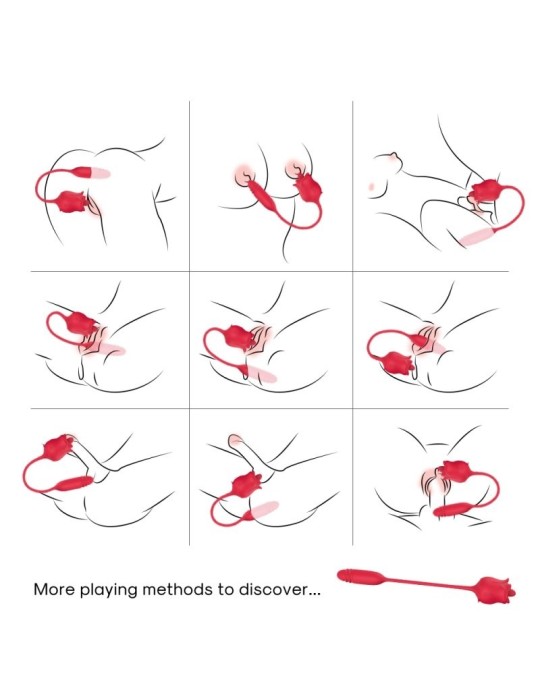 More playing methods to discover...