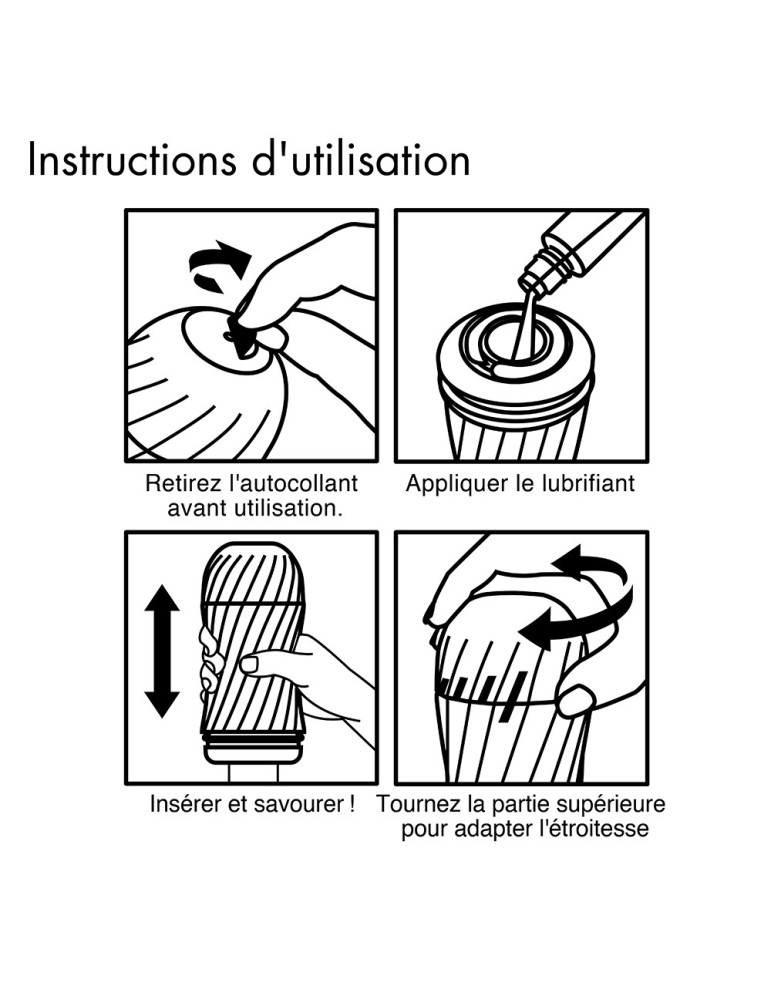 Instructions d'utilisation

Retirez l'autocollant avant utilisation.

Appliquer le lubrifiant

Insérer et savourer !

Tournez la partie supérieure pour adapter l'étroitesse