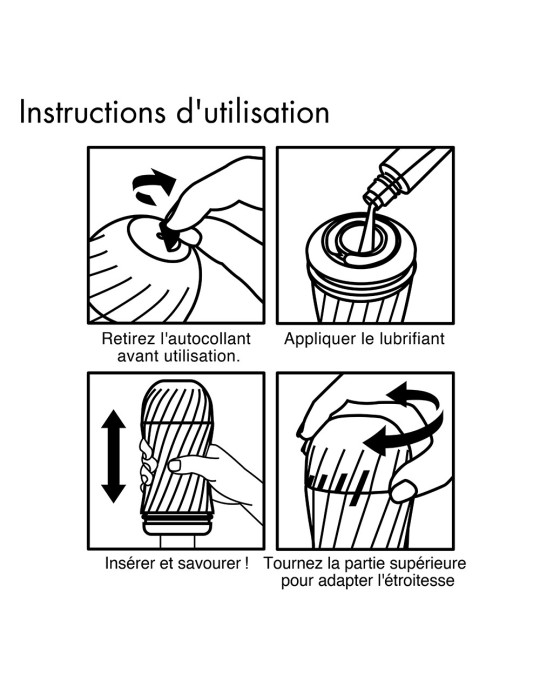 Instructions d'utilisation

Retirez l'autocollant avant utilisation.

Appliquer le lubrifiant

Insérer et savourer !

Tournez la partie supérieure pour adapter l'étroitesse