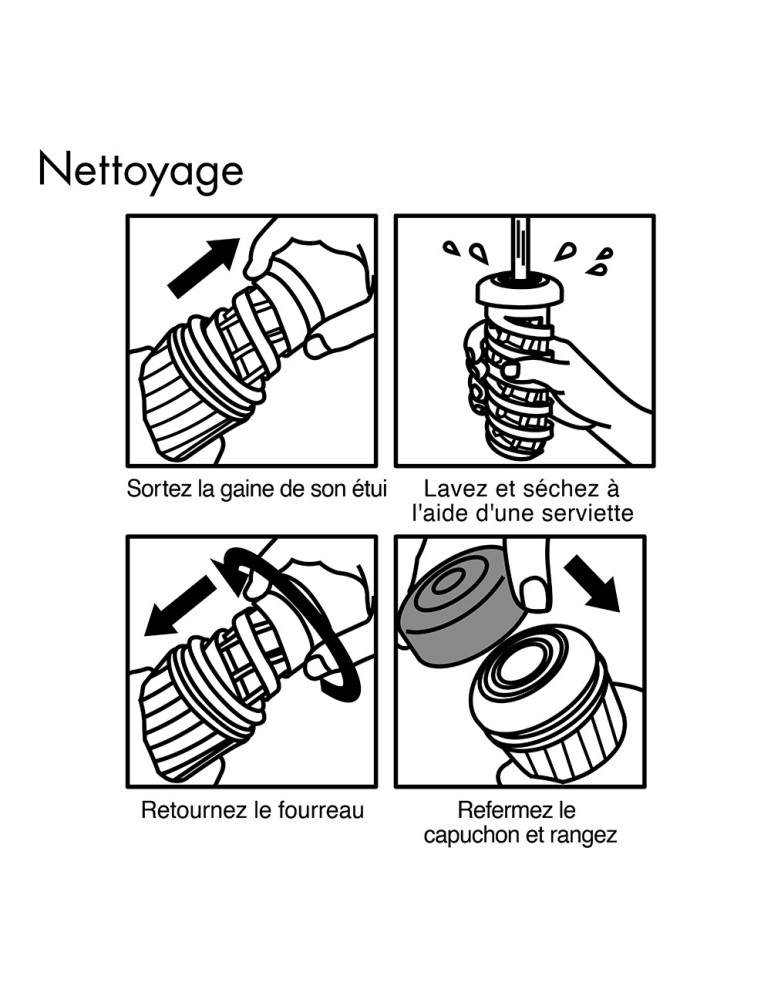 Nettoyage

Sortez la gaine de son étui

Lavez et séchez à l'aide d'une serviette

Retournez le fourreau

Refermez le capuchon et rangez