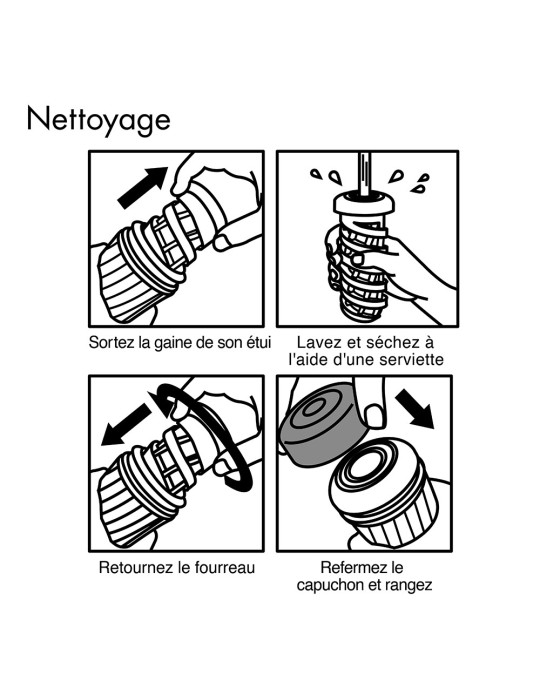 Nettoyage

Sortez la gaine de son étui

Lavez et séchez à l'aide d'une serviette

Retournez le fourreau

Refermez le capuchon et rangez