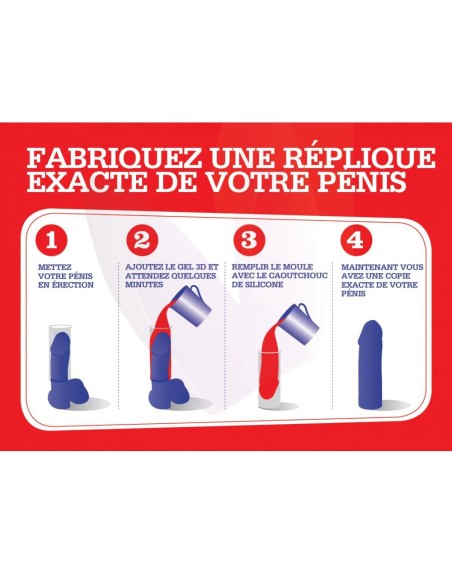 FABRIQUEZ UNE RÉPLIQUE EXACTE DE VOTRE PÉNIS

1

METTEZ VOTRE PÉNIS EN ÉRECTION

2

AJOUTEZ LE GEL 3D ET ATTENDEZ QUELQUES MINUTES

3

REMPLIR LE MOULE AVEC LE CAOUTCHOUC DE SILICONE

4

MAINTENANT VOUS AVEZ UNE COPIE EXACTE DE VOTRE PÉNIS