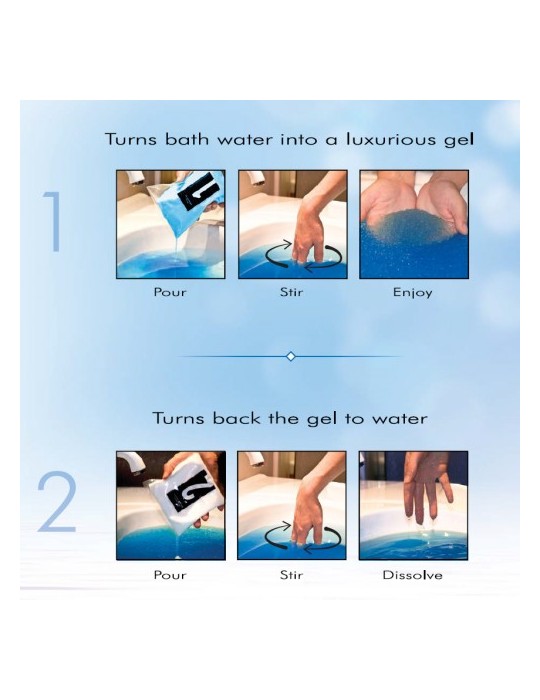 Turns bath water into a luxurious gel

1

Pour

Stir

Enjoy

Turns back the gel to water

2

Pour

Stir

Dissolve